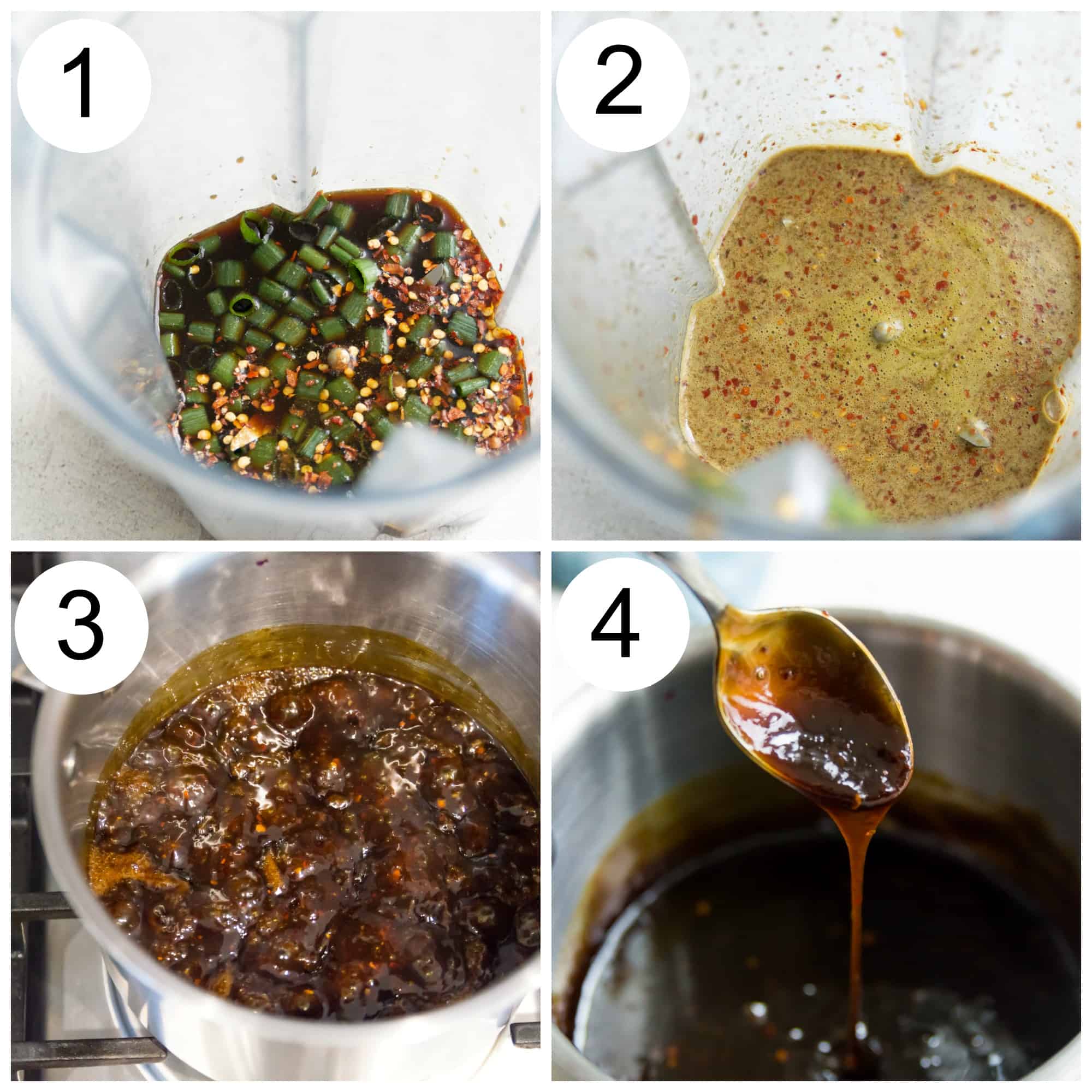 1

2

3

4